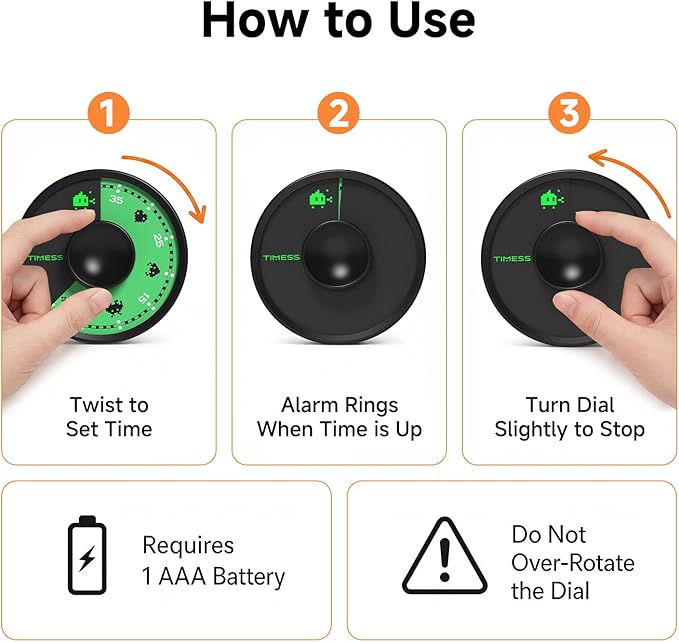 How to Use

1

35

25

15

TIMESS

Twist to Set Time

2

TIMESS

Alarm Rings When Time is Up

3

TIMESS

Turn Dial Slightly to Stop

Requires 1 AAA Battery

Do Not Over-Rotate the Dial